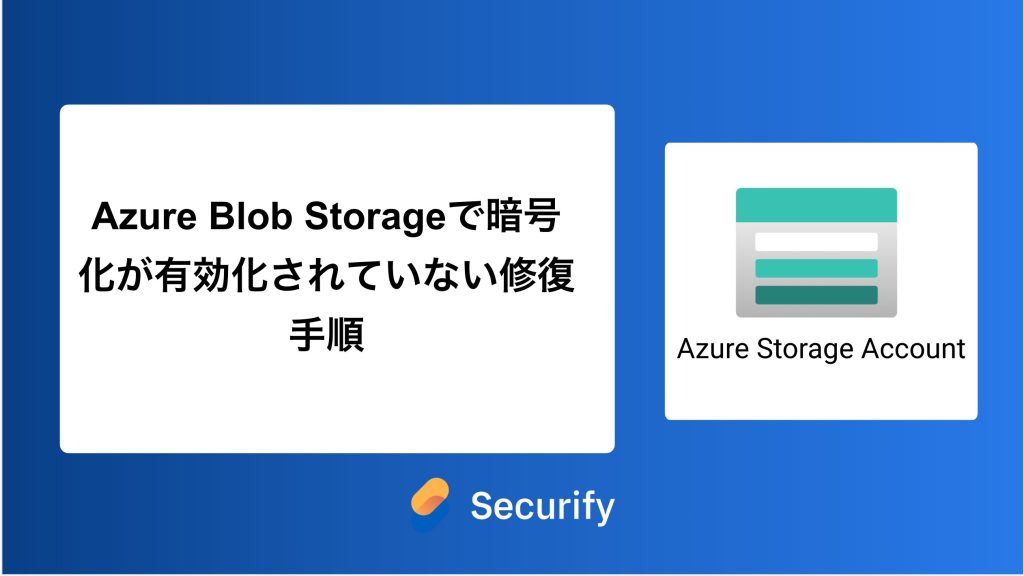 Azure Blob Storageで暗号化が有効化されていない修復手順

Azure Storage Account

Securify